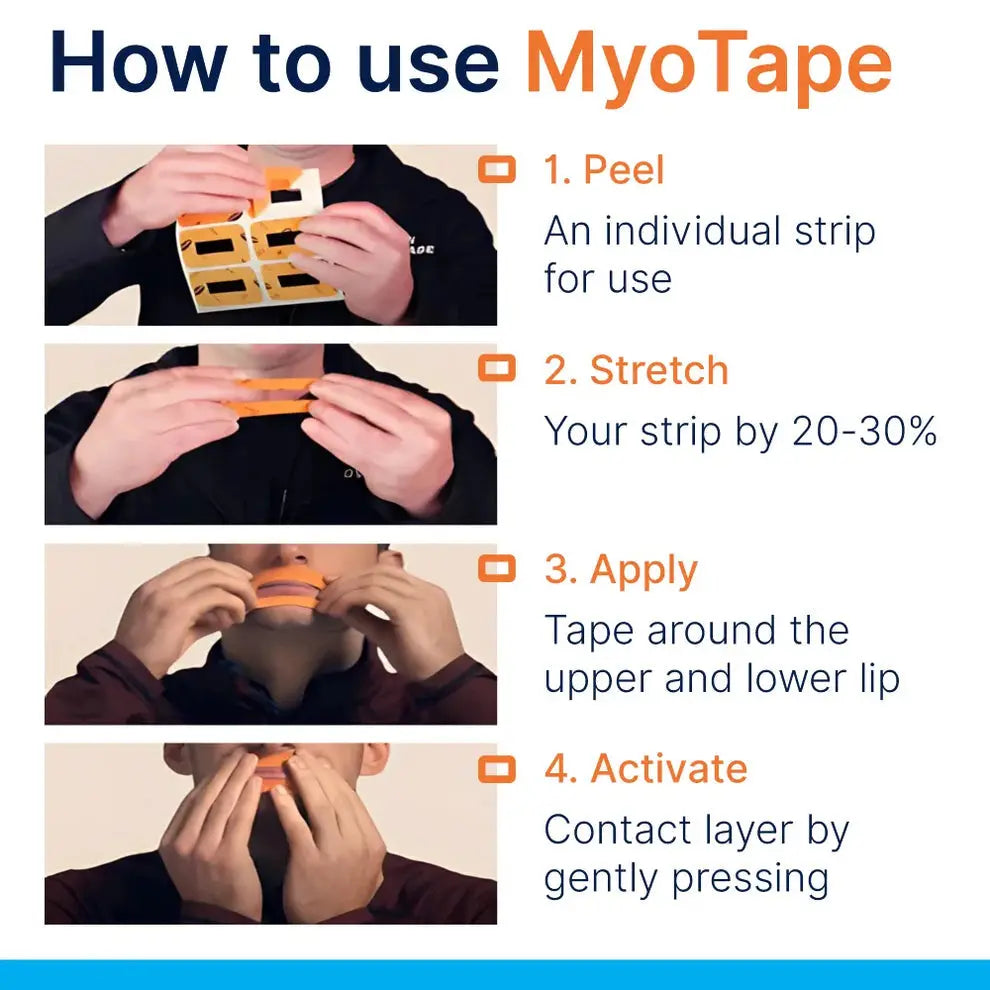 How to use MyoTape

1. Peel

An individual strip for use

2. Stretch

Your strip by 20-30%

3. Apply

Tape around the upper and lower lip

4. Activate

Contact layer by gently pressing